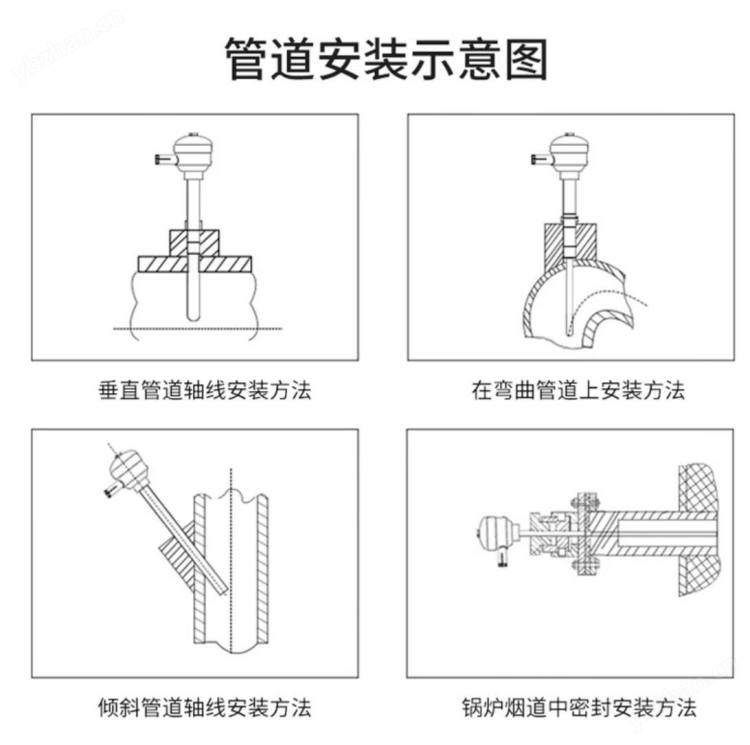 ybzhan.cn

管道安装示意图

垂直管道轴线安装方法

在弯曲管道上安装方法

倾斜管道轴线安装方法

锅炉烟道中密封安装方法

ybzhan.cn